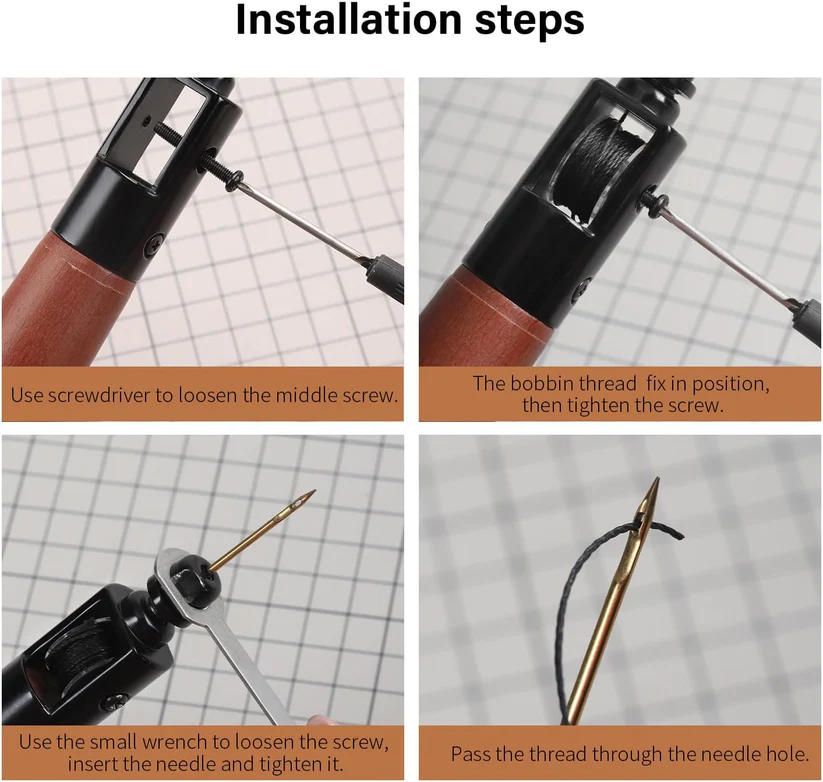 Installation steps

Use screwdriver to loosen the middle screw.

The bobbin thread fix in position, then tighten the screw.

Use the small wrench to loosen the screw, insert the needle and tighten it.

Pass the thread through the needle hole.