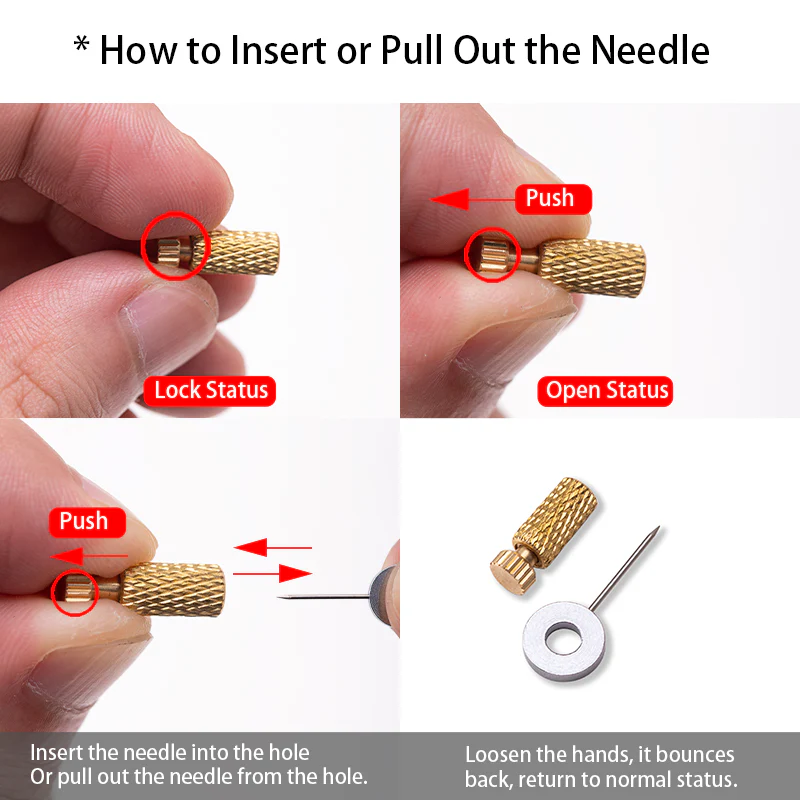 * How to Insert or Pull Out the Needle

Lock Status

Push

Open Status

Push

Insert the needle into the hole
Or pull out the needle from the hole.

Loosen the hands, it bounces back, return to normal status.