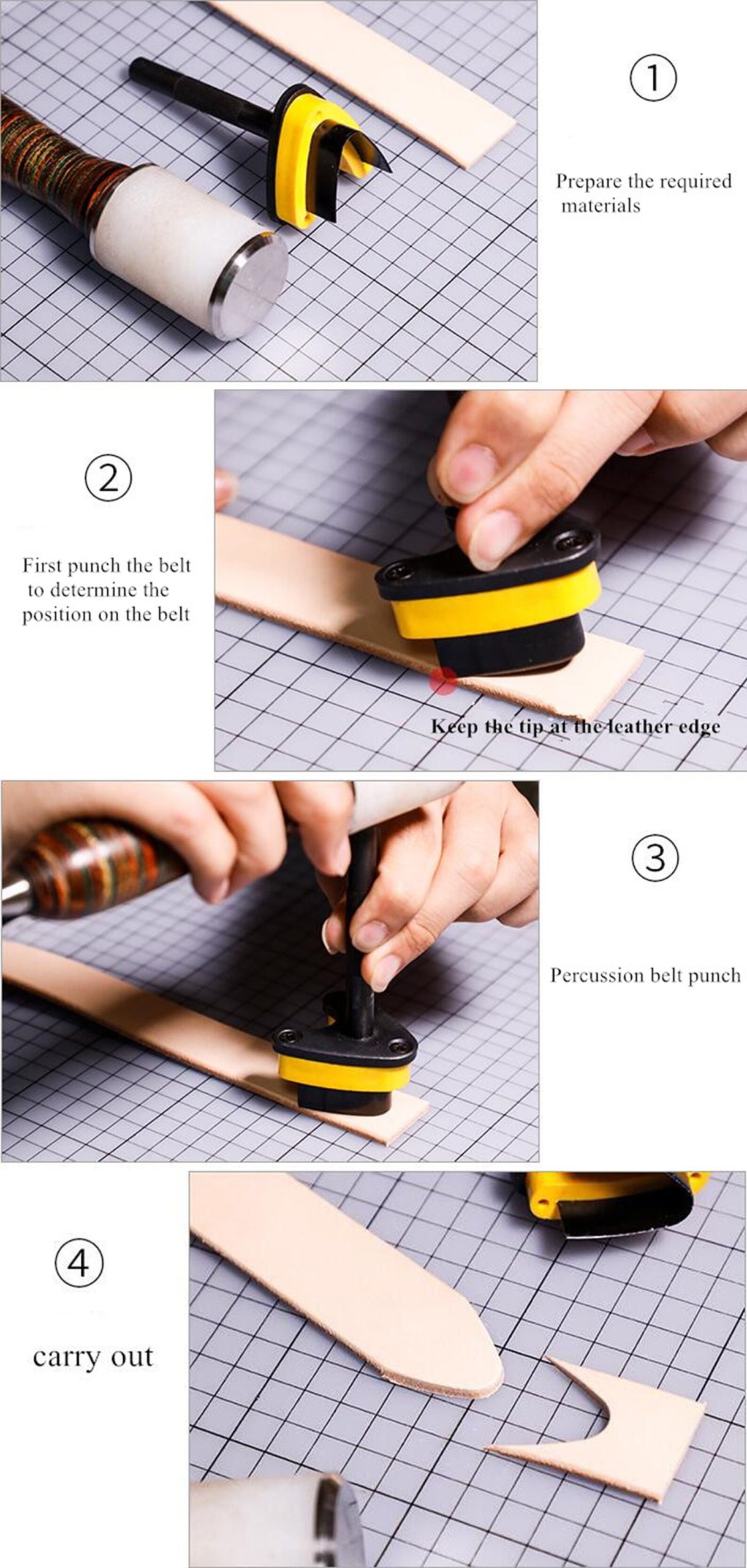 ①

Prepare the required materials

②

First punch the belt to determine the position on the belt

Keep the tip at the leather edge

③

Percussion belt punch

④

carry out