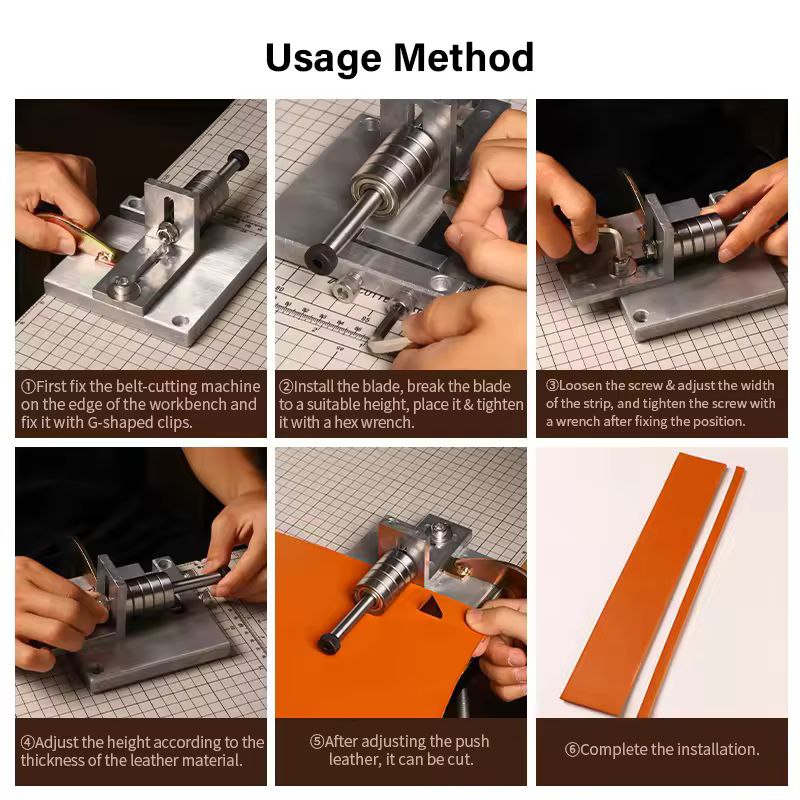 Usage Method

①First fix the belt-cutting machine on the edge of the workbench and fix it with G-shaped clips.

②Install the blade, break the blade to a suitable height, place it & tighten it with a hex wrench.

③Loosen the screw & adjust the width of the strip, and tighten the screw with a wrench after fixing the position.

④Adjust the height according to the thickness of the leather material.

⑤After adjusting the push leather, it can be cut.

⑥Complete the installation.