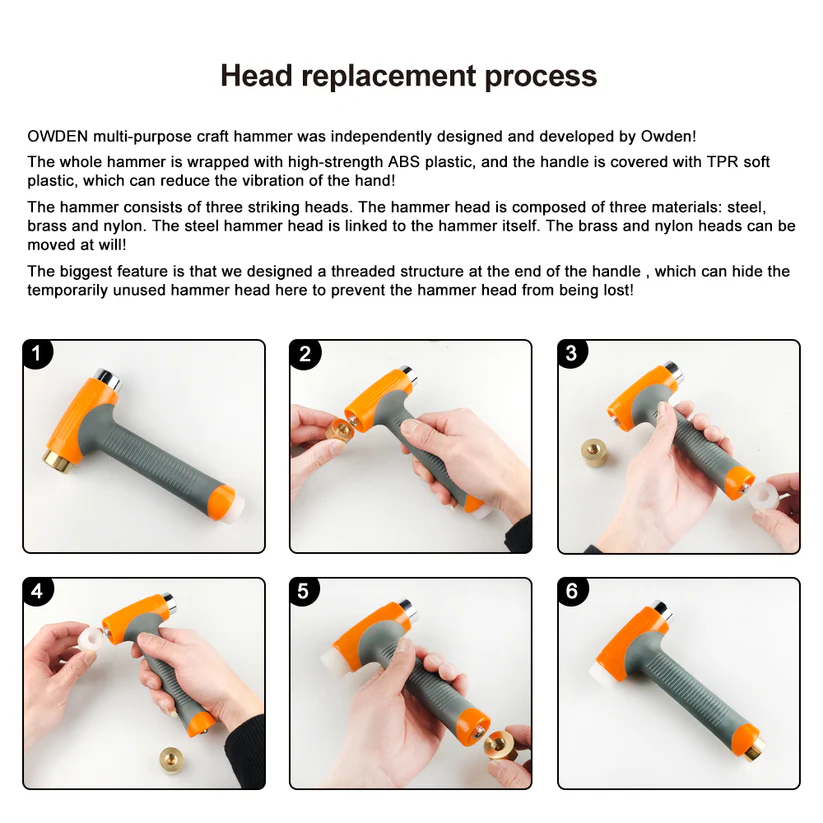 Head replacement process

OWDEN multi-purpose craft hammer was independently designed and developed by Owden!

The whole hammer is wrapped with high-strength ABS plastic, and the handle is covered with TPR soft plastic, which can reduce the vibration of the hand!

The hammer consists of three striking heads. The hammer head is composed of three materials: steel, brass and nylon. The steel hammer head is linked to the hammer itself. The brass and nylon heads can be moved at will!

The biggest feature is that we designed a threaded structure at the end of the handle , which can hide the temporarily unused hammer head here to prevent the hammer head from being lost!

1

2

3

4

5

6