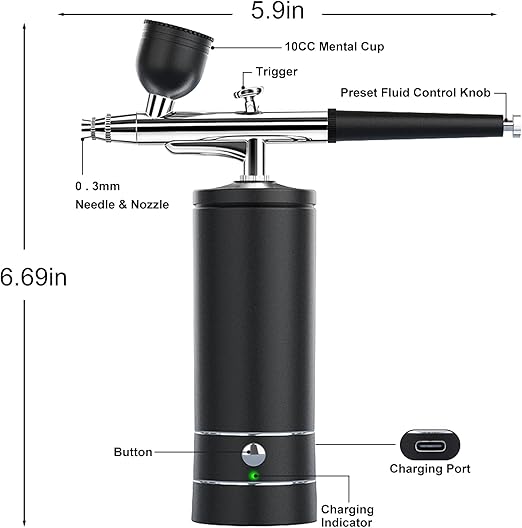 5.9in

10CC Mental Cup

Trigger

Preset Fluid Control Knob

0 . 3mm
Needle & Nozzle

6.69in

Button

Charging Port

Charging
Indicator