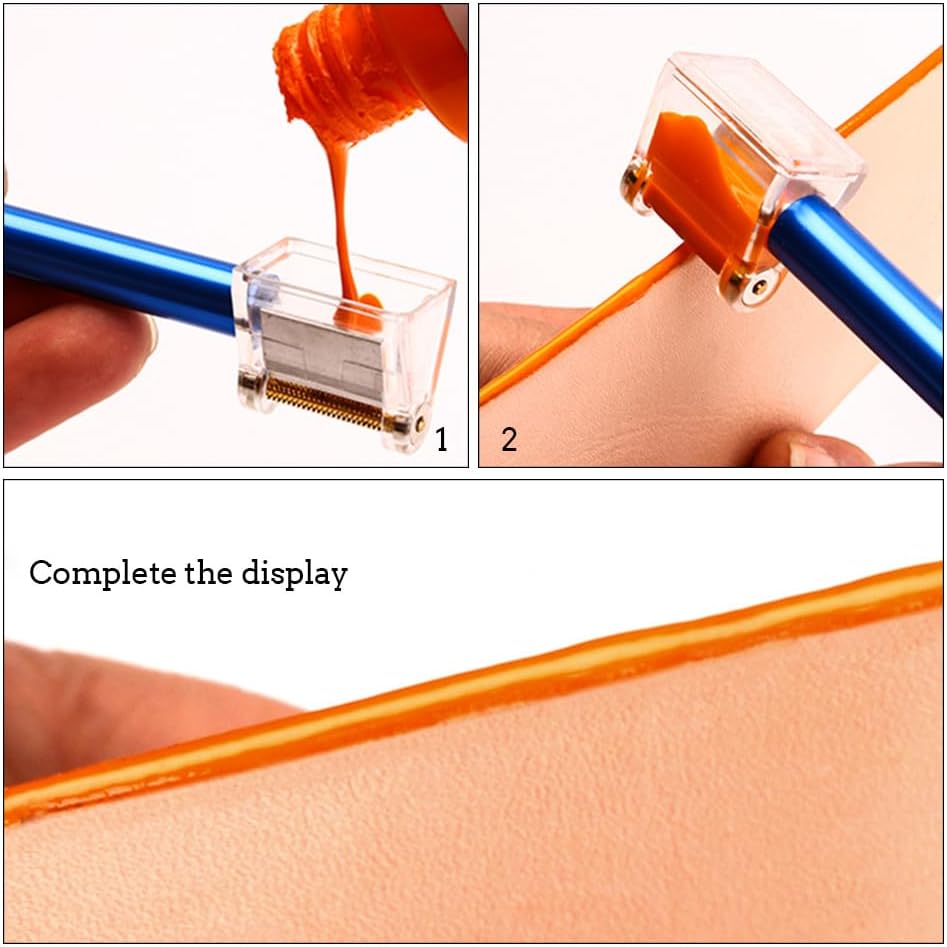 1

2

Complete the display