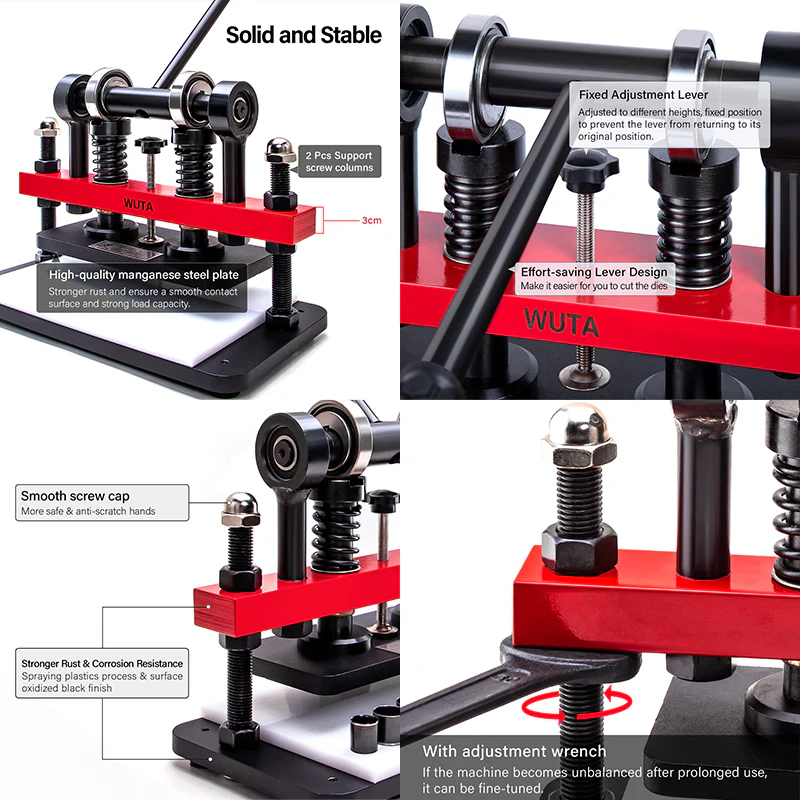 Solid and Stable

2 Pcs Support screw columns

WUTA

3cm

High-quality manganese steel plate
Stronger rust and ensure a smooth contact surface and strong load capacity.

Fixed Adjustment Lever
Adjusted to different heights, fixed position to prevent the lever from returning to its original position.

Effort-saving Lever Design
Make it easier for you to cut the dies

WUTA

Smooth screw cap
More safe & anti-scratch hands

Stronger Rust & Corrosion Resistance
Spraying plastics process & surface oxidized black finish

With adjustment wrench
If the machine becomes unbalanced after prolonged use, it can be fine-tuned.