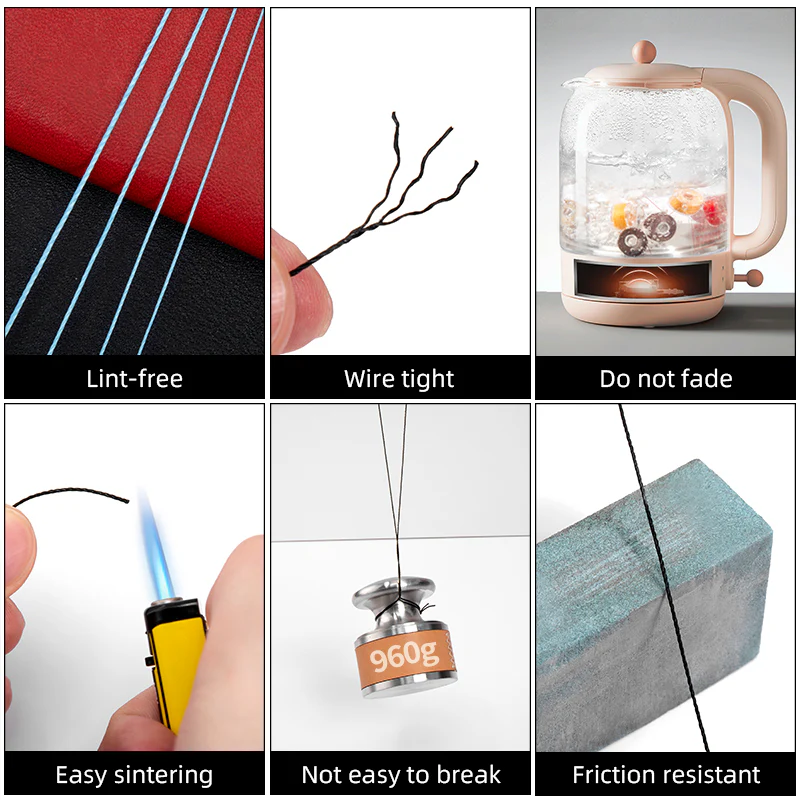 Lint-free

Wire tight

Do not fade

Easy sintering

960g

Not easy to break

Friction resistant